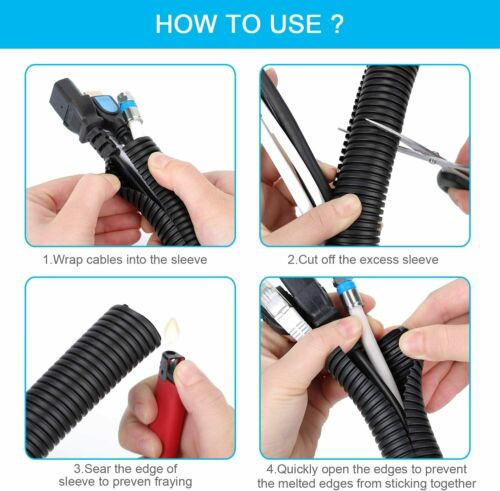 HOW TO USE ?

1.Wrap cables into the sleeve

2.Cut off the excess sleeve

3.Sear the edge of sleeve to preven fraying

4.Quickly open the edges to prevent the melted edges from sticking together